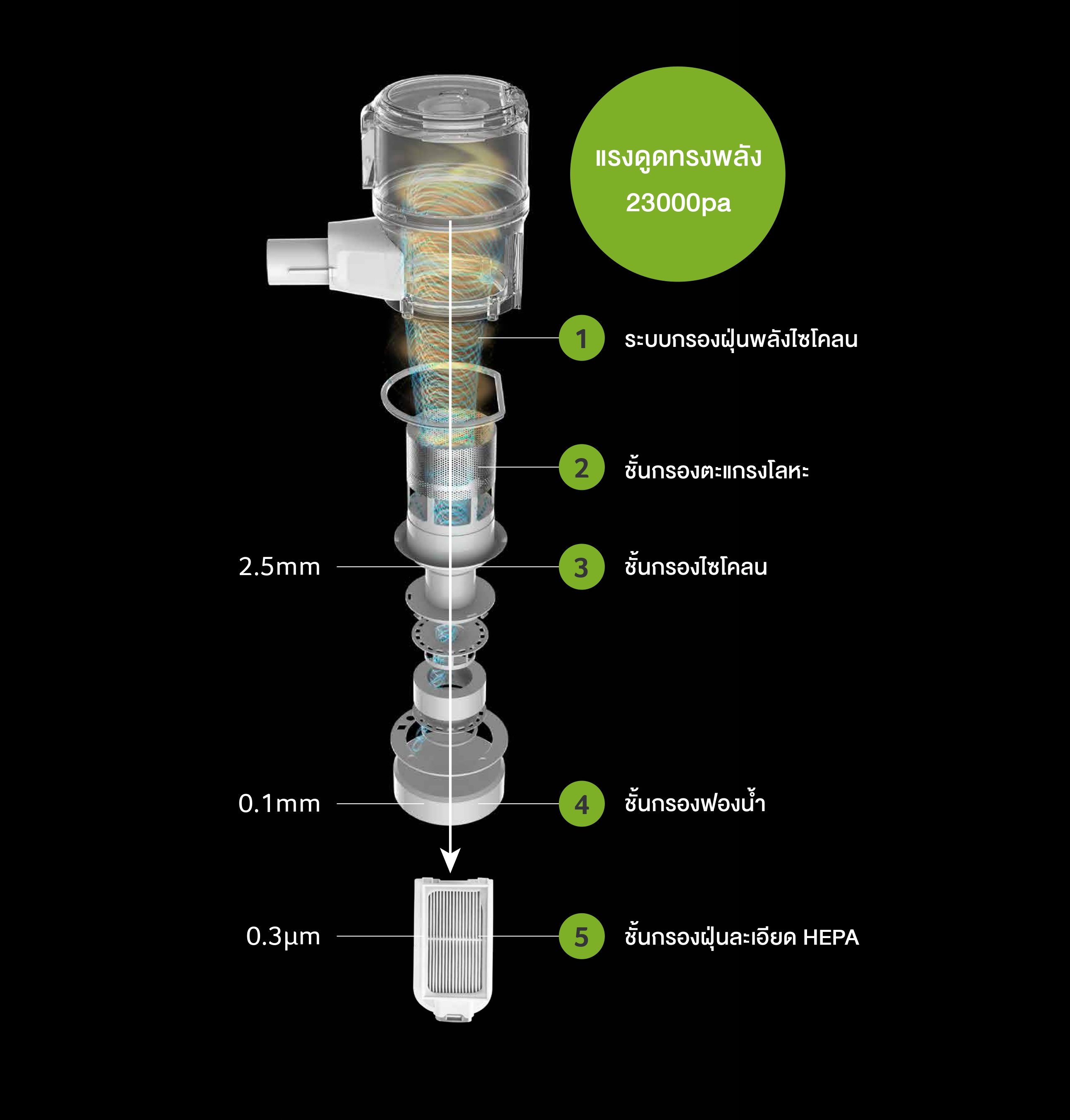 แรงดูดทรงพลัง
23000pa

1 ระบบกรองฝุ่นพลังไซโคลน

2 ชั้นกรองตะแกรงโลหะ

2.5mm

3 ชั้นกรองไซโคลน

0.1mm

4 ชั้นกรองฟองน้ำ

0.3μm

5 ชั้นกรองฝุ่นละเอียด HEPA